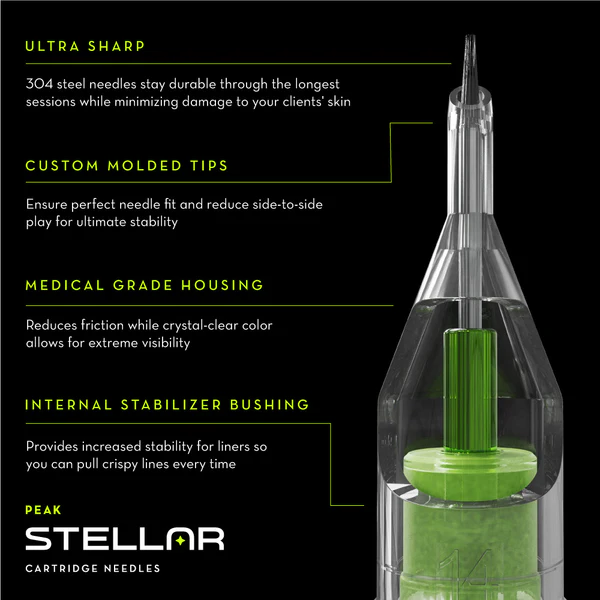 ULTRA SHARP

304 steel needles stay durable through the longest sessions while minimizing damage to your clients' skin

CUSTOM MOLDED TIPS

Ensure perfect needle fit and reduce side-to-side play for ultimate stability

MEDICAL GRADE HOUSING

Reduces friction while crystal-clear color allows for extreme visibility

INTERNAL STABILIZER BUSHING

Provides increased stability for liners so you can pull crispy lines every time

PEAK

STELLAR

CARTRIDGE NEEDLES

14